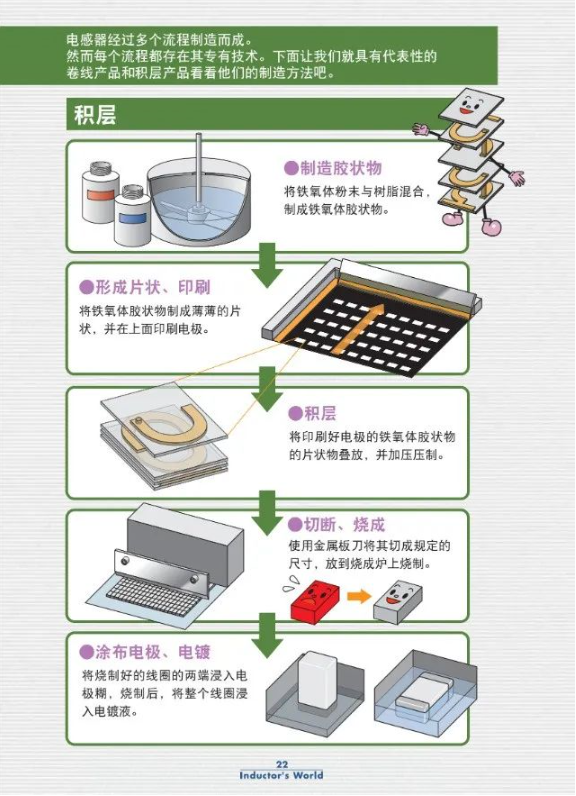 电感器经过多个流程制造而成。
然而每个流程都存在其专有技术。下面让我们就具有代表性的卷线产品和积层产品看看他们的制造方法吧。

积层

●制造胶状物
将铁氧体粉末与树脂混合，制成铁氧体胶状物。

●形成片状、印刷
将铁氧体胶状物制成薄薄的片状，并在上面印刷电极。

●积层
将印刷好电极的铁氧体胶状物的片状物叠放，并加压压制。

●切断、烧成
使用金属板刀将其切成规定的尺寸，放到烧成炉上烧制。

●涂布电极、电镀
将烧制好的线圈的两端浸入电极糊，烧制后，将整个线圈浸入电镀液。

22
Inductor's World