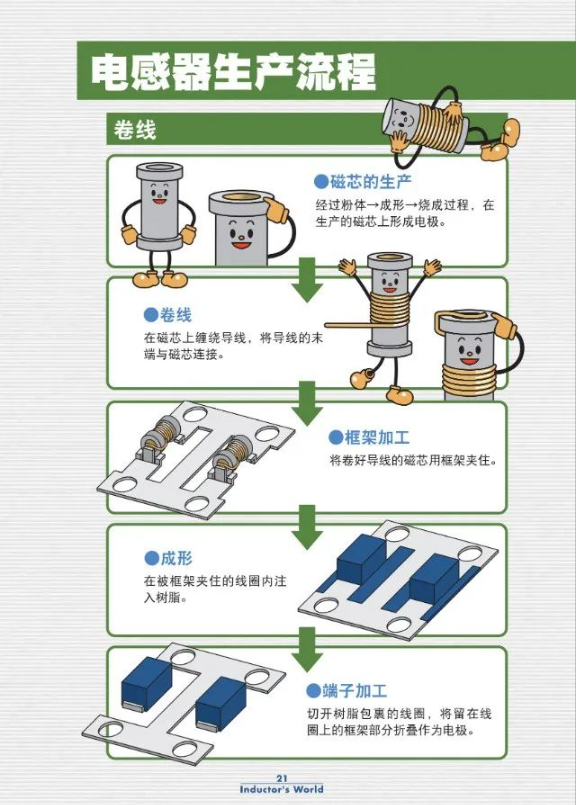 电感器生产流程

卷线

●磁芯的生产
经过粉体→成形→烧成过程，在生产的磁芯上形成电极。

●卷线
在磁芯上缠绕导线，将导线的末端与磁芯连接。

●框架加工
将卷好导线的磁芯用框架夹住。

●成形
在被框架夹住的线圈内注入树脂。

●端子加工
切开树脂包裹的线圈，将留在线圈上的框架部分折叠作为电极。

21
Inductor's World